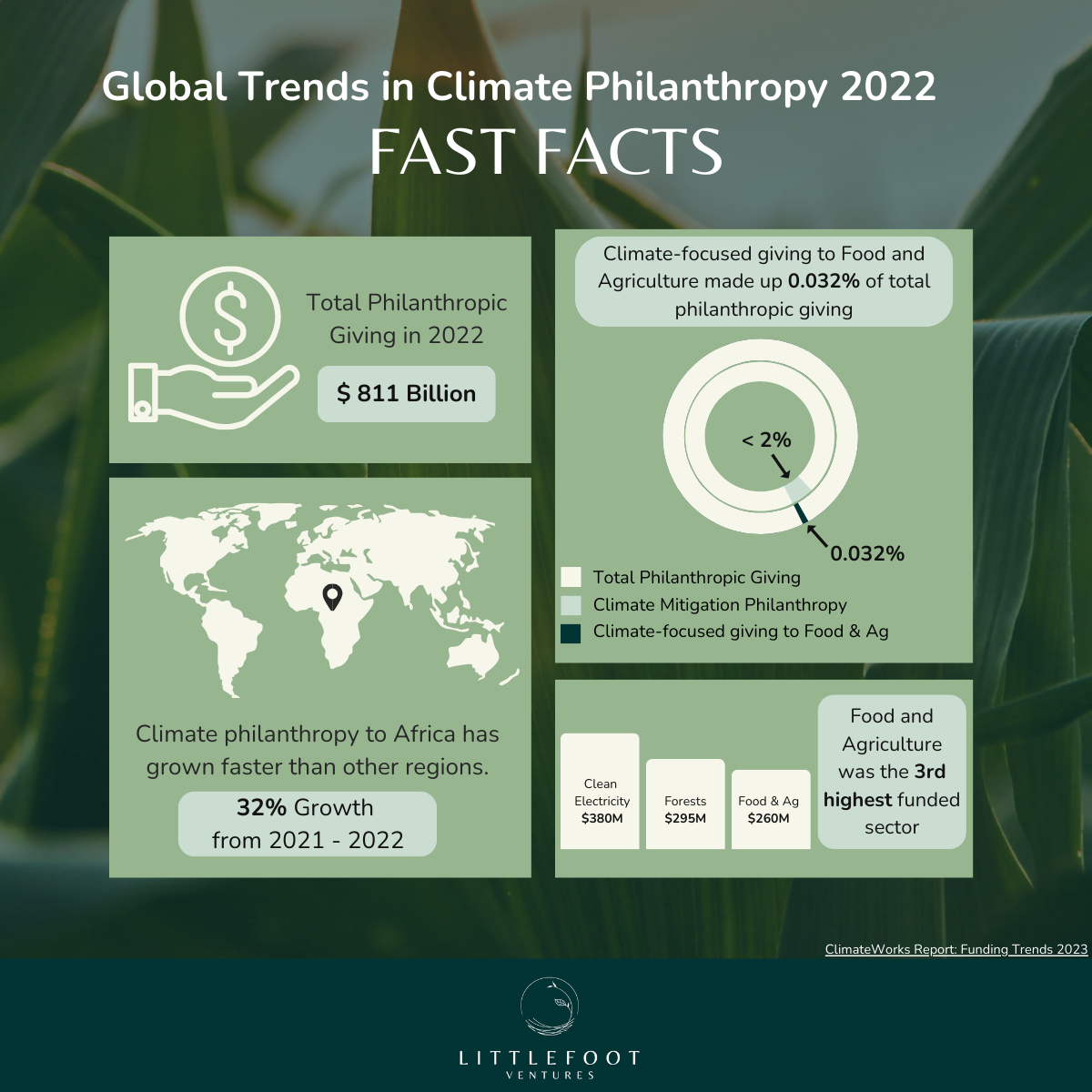 Global Trends in Climate Philanthropy 2022
FAST FACTS

Total Philanthropic Giving in 2022

$ 811 Billion

Climate philanthropy to Africa has grown faster than other regions.

32% Growth from 2021 - 2022

Climate-focused giving to Food and Agriculture made up 0.032% of total philanthropic giving

< 2%

0.032%

Total Philanthropic Giving
Climate Mitigation Philanthropy
Climate-focused giving to Food & Ag

Clean Electricity $380M

Forests $295M

Food & Ag $260M

Food and Agriculture was the 3rd highest funded sector

ClimateWorks Report: Funding Trends 2023

LITTLEFOOT VENTURES